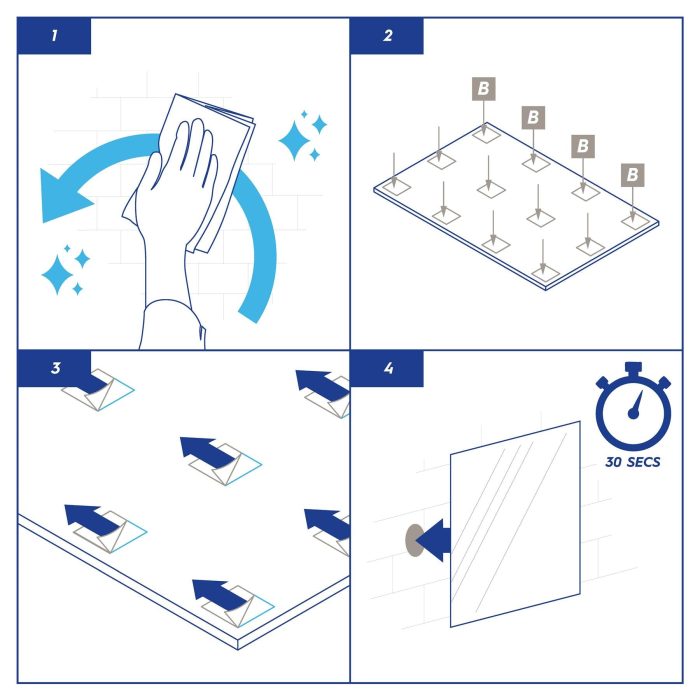 1

2

B

B

B

B

3

4

30 SECS